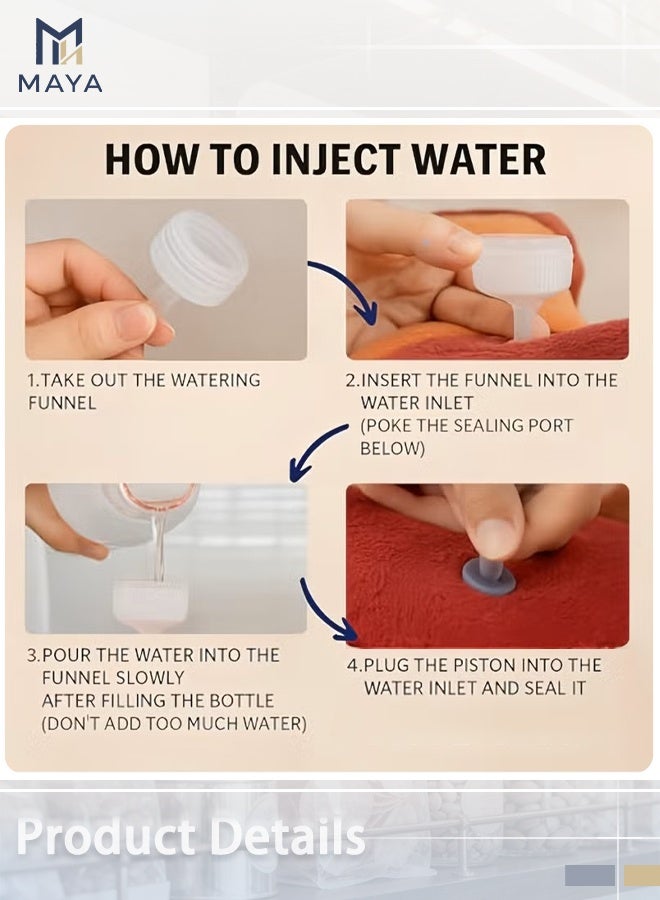 MAYA

HOW TO INJECT WATER

1.TAKE OUT THE WATERING FUNNEL

2.INSERT THE FUNNEL INTO THE WATER INLET (POKE THE SEALING PORT BELOW)

3.POUR THE WATER INTO THE FUNNEL SLOWLY AFTER FILLING THE BOTTLE (DON'T ADD TOO MUCH WATER)

4.PLUG THE PISTON INTO THE WATER INLET AND SEAL IT

Product Details